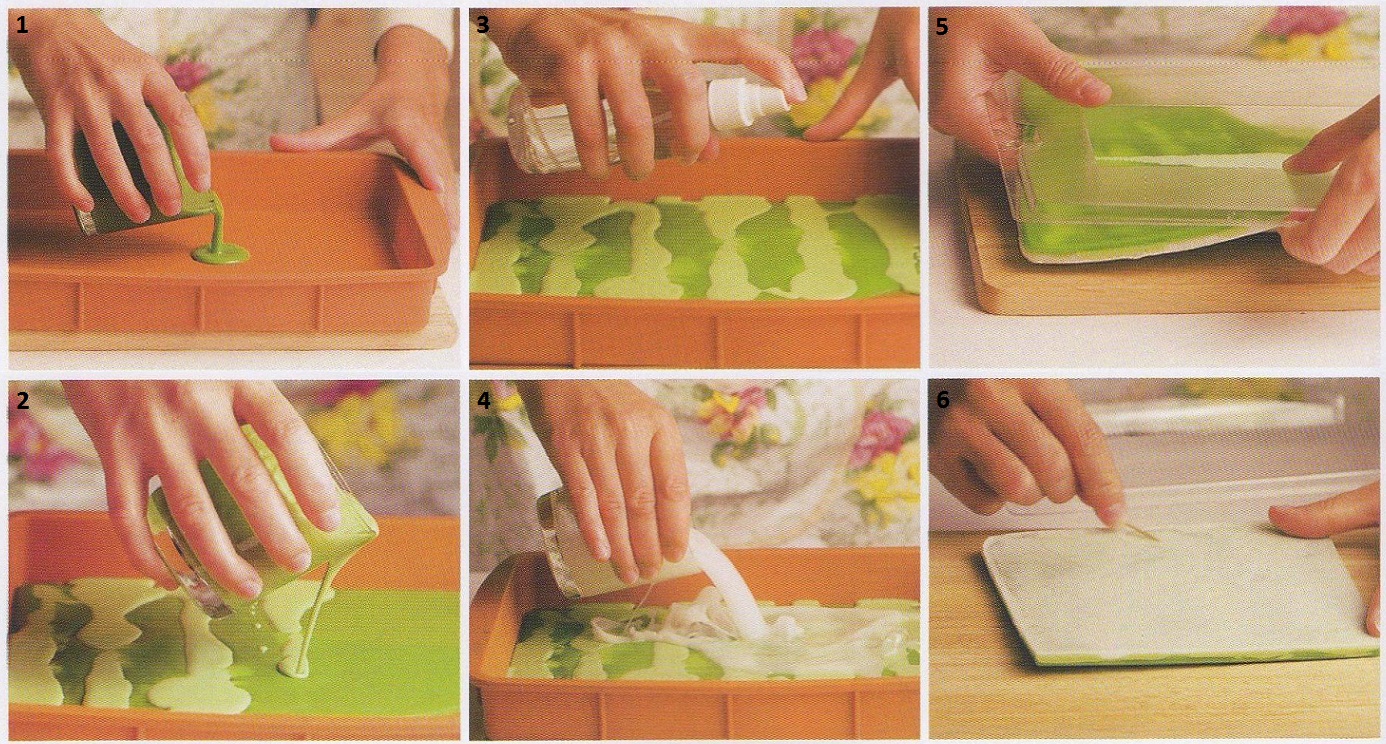 1

3

5

2

4

6