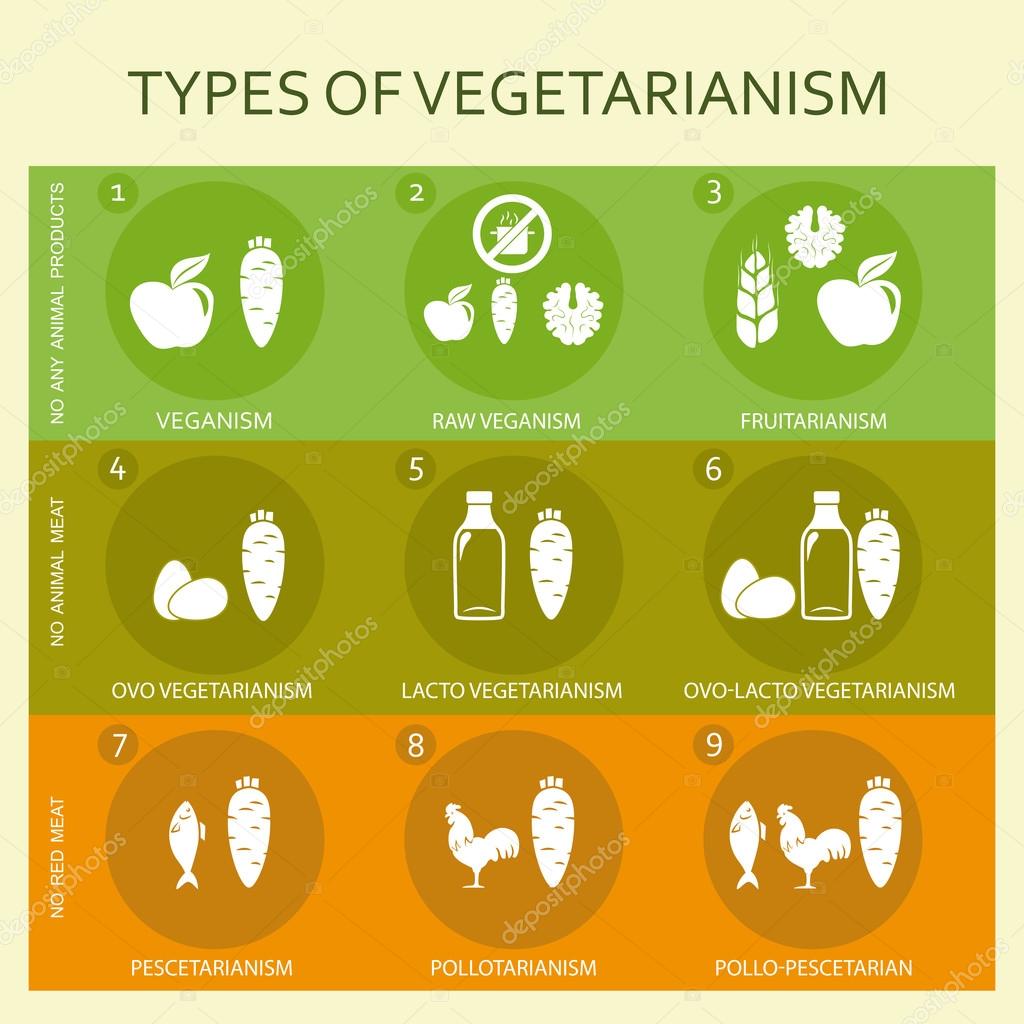 TYPES OF VEGETARIANISM

NO ANY ANIMAL PRODUCTS

1

VEGANISM

2

RAW VEGANISM

3

FRUITARIANISM

NO ANIMAL MEAT

4

OVO VEGETARIANISM

5

LACTO VEGETARIANISM

6

OVO-LACTO VEGETARIANISM

NO RED MEAT

7

PESCETARIANISM

8

POLLOTARIANISM

9

POLLO-PESCETARIAN

depositphotos