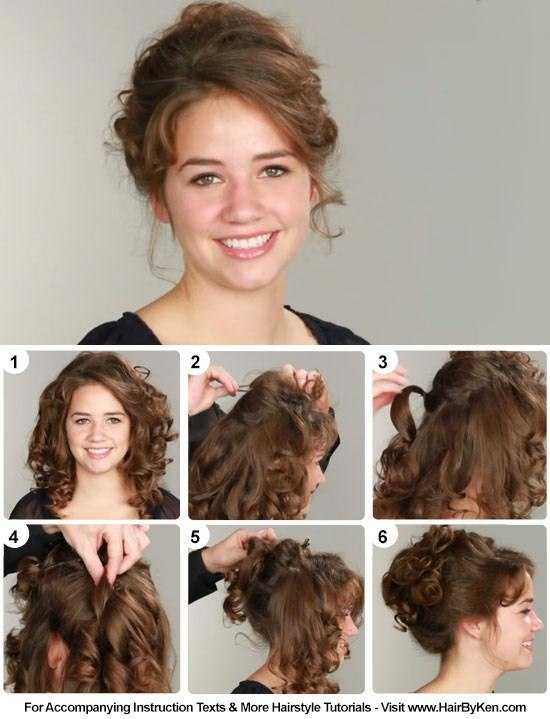 1

2

3

4

5

6

For Accompanying Instruction Texts & More Hairstyle Tutorials - Visit www.HairByKen.com