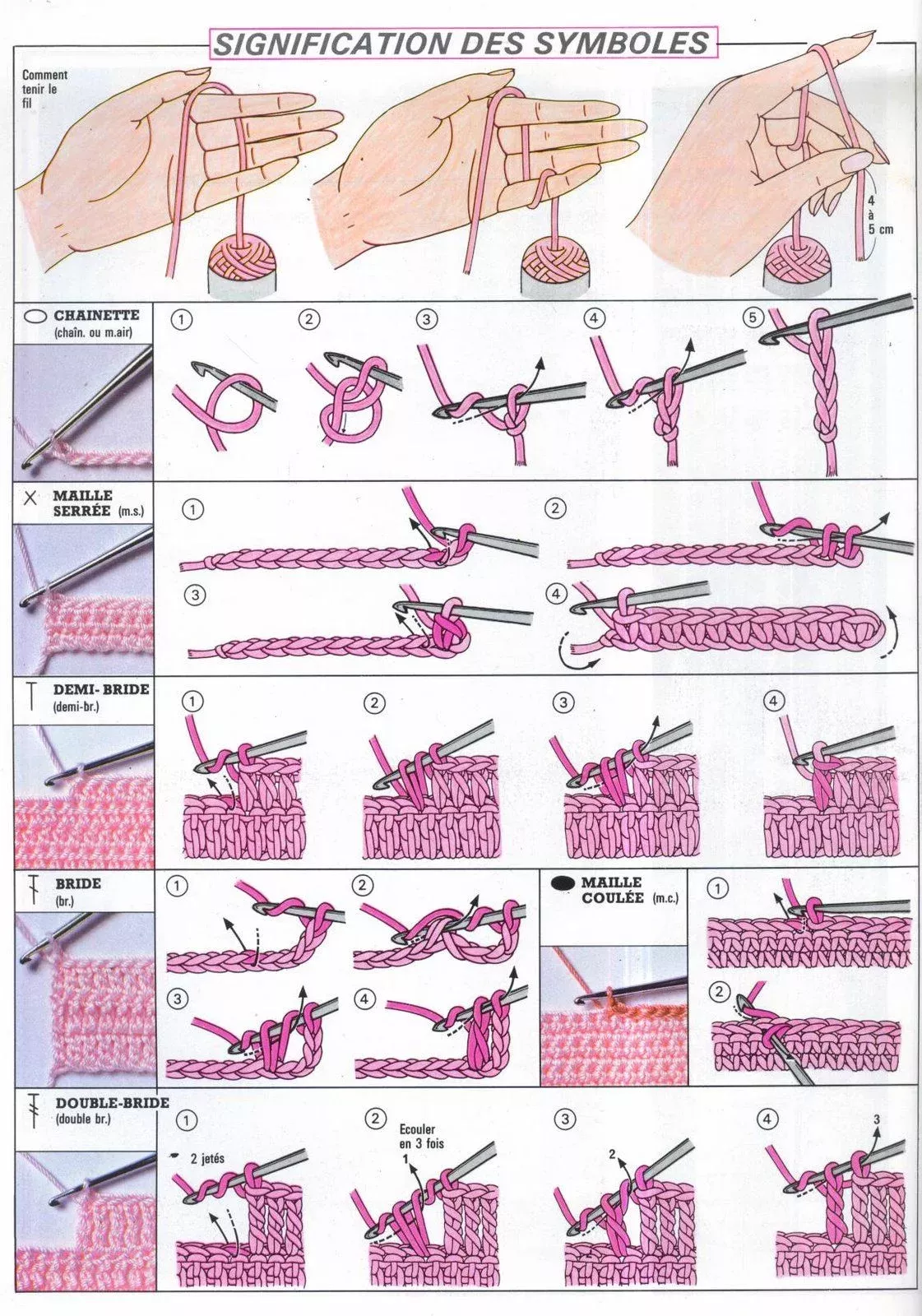 SIGNIFICATION DES SYMBOLES

Comment tenir le fil

4 à 5 cm

CHAINETTE (chaîn. ou m.air)

1 2 3 4 5

MAILLE SERRÉE (m.s.)

1 2 3 4

DEMI- BRIDE (demi-br.)

1 2 3 4

BRIDE (br.)

1 2 3 4

MAILLE COULÉE (m.c.)

1 2

DOUBLE-BRIDE (double br.)

1 2 jetés

2 Ecouler en 3 fois 1

3 2

4 3